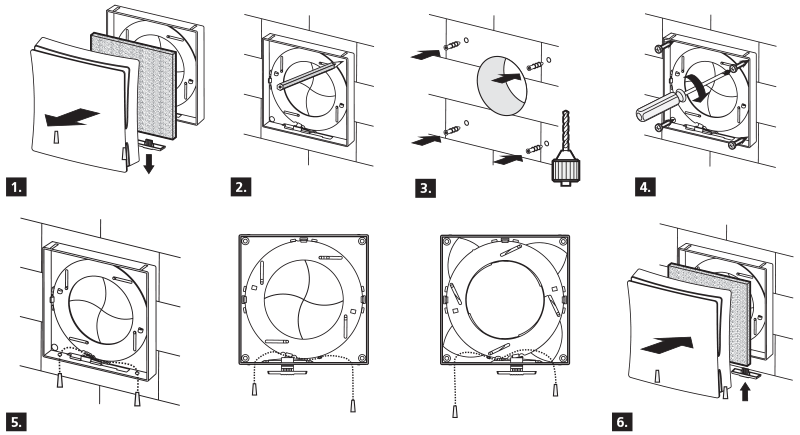 1.

2.

3.

4.

5.

6.